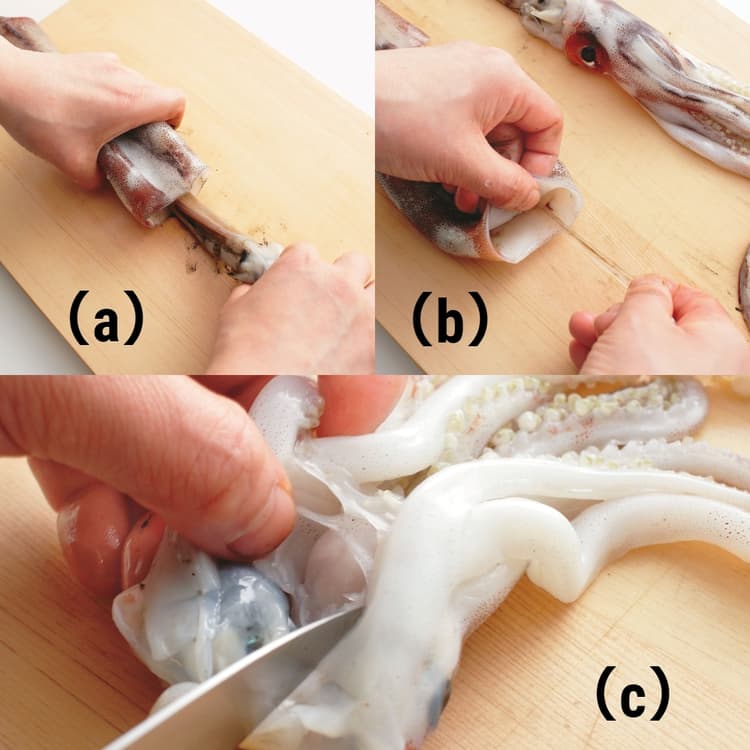 (a)

(b)

(c)