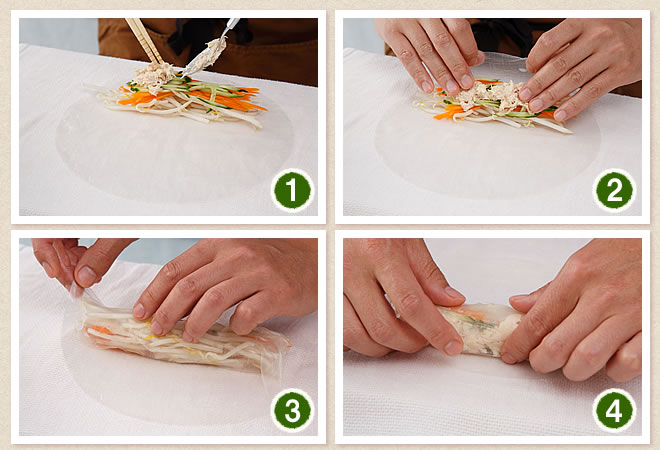 1

2

3

4