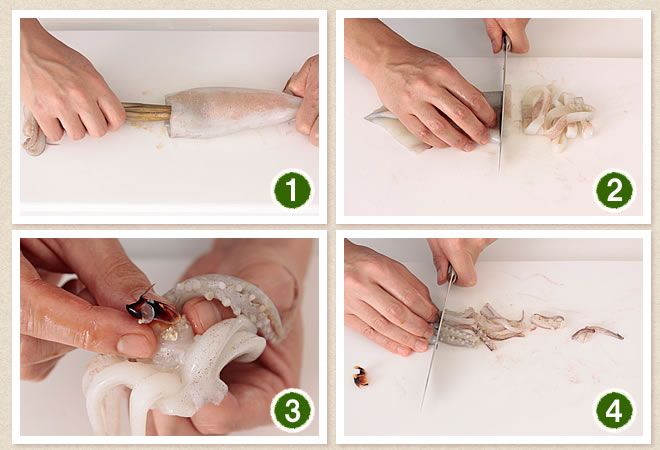 1

2

3

4