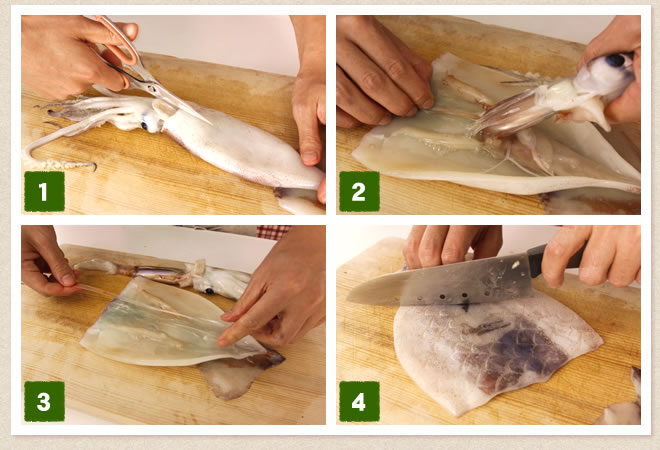 1

2

3

4